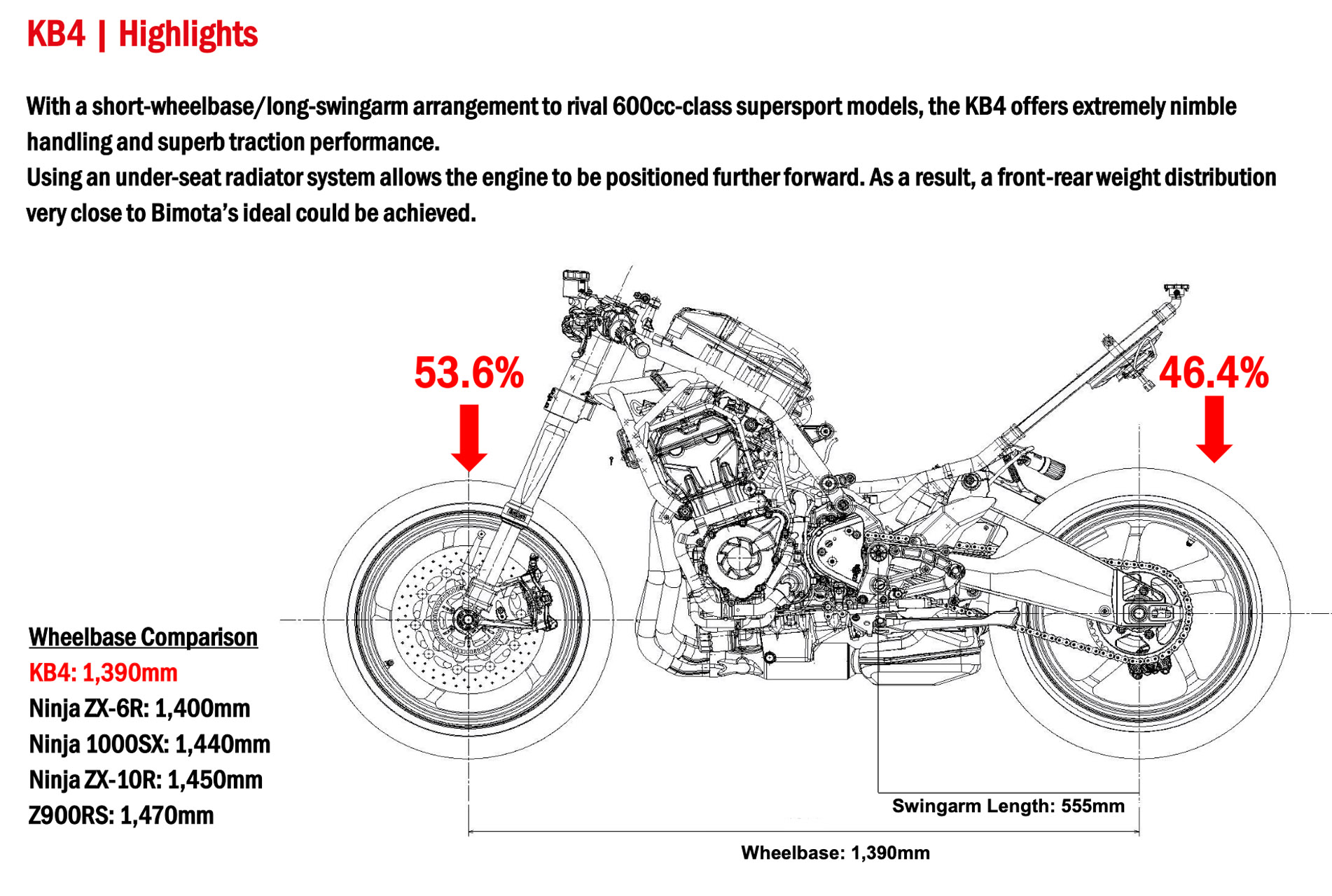 KB4 | Highlights

With a short-wheelbase/long-swingarm arrangement to rival 600cc-class supersport models, the KB4 offers extremely nimble handling and superb traction performance.
Using an under-seat radiator system allows the engine to be positioned further forward. As a result, a front-rear weight distribution very close to Bimota's ideal could be achieved.

53.6%

46.4%

Wheelbase Comparison
KB4: 1,390mm
Ninja ZX-6R: 1,400mm
Ninja 1000SX: 1,440mm
Ninja ZX-10R: 1,450mm
Z900RS: 1,470mm

Swingarm Length: 555mm

Wheelbase: 1,390mm